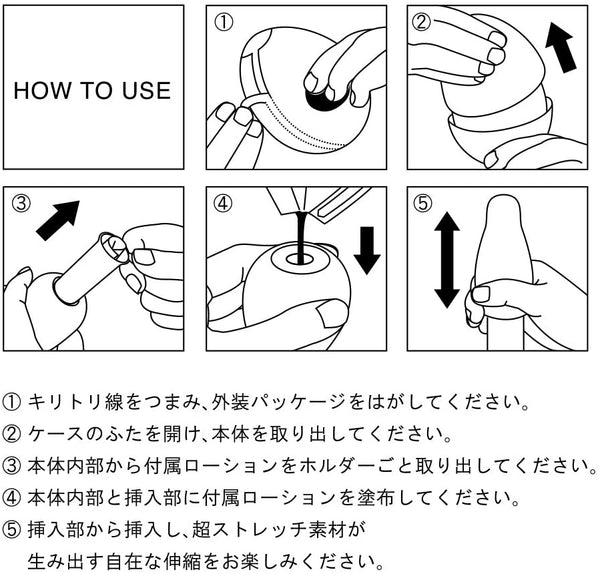 HOW TO USE

①

②

③

④

⑤

① キリトリ線をつまみ、外装パッケージをはがしてください。

② ケースのふたを開け、本体を取り出してください。

③ 本体内部から付属ローションをホルダーごと取り出してください。

④ 本体内部と挿入部に付属ローションを塗布してください。

⑤ 挿入部から挿入し、超ストレッチ素材が生み出す自在な伸縮をお楽しみください。