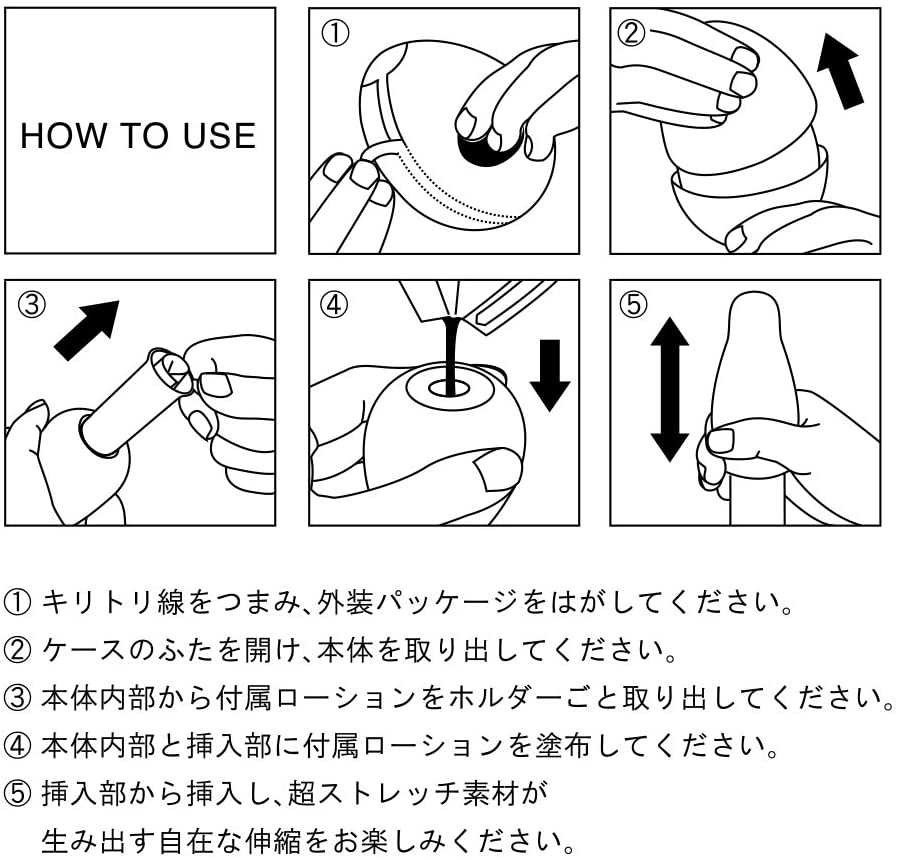 HOW TO USE

①

②

③

④

⑤

① キリトリ線をつまみ、外装パッケージをはがしてください。

② ケースのふたを開け、本体を取り出してください。

③ 本体内部から付属ローションをホルダーごと取り出してください。

④ 本体内部と挿入部に付属ローションを塗布してください。

⑤ 挿入部から挿入し、超ストレッチ素材が生み出す自在な伸縮をお楽しみください。